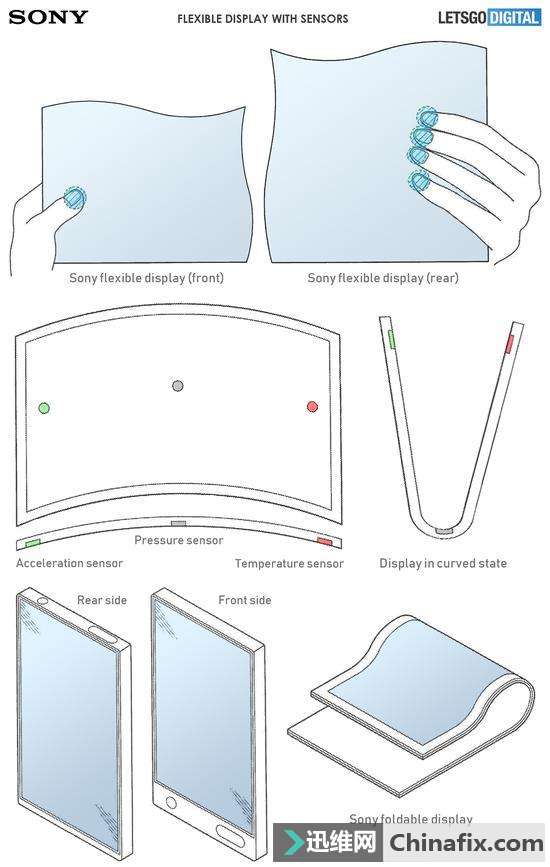 SONY

FLEXIBLE DISPLAY WITH SENSORS

LETSGO DIGITAL

Sony flexible display (front)

Sony flexible display (rear)

Pressure sensor

Acceleration sensor

Temperature sensor

Display in curved state

Rear side

Front side

Sony foldable display

迅维网 Chinafix.com